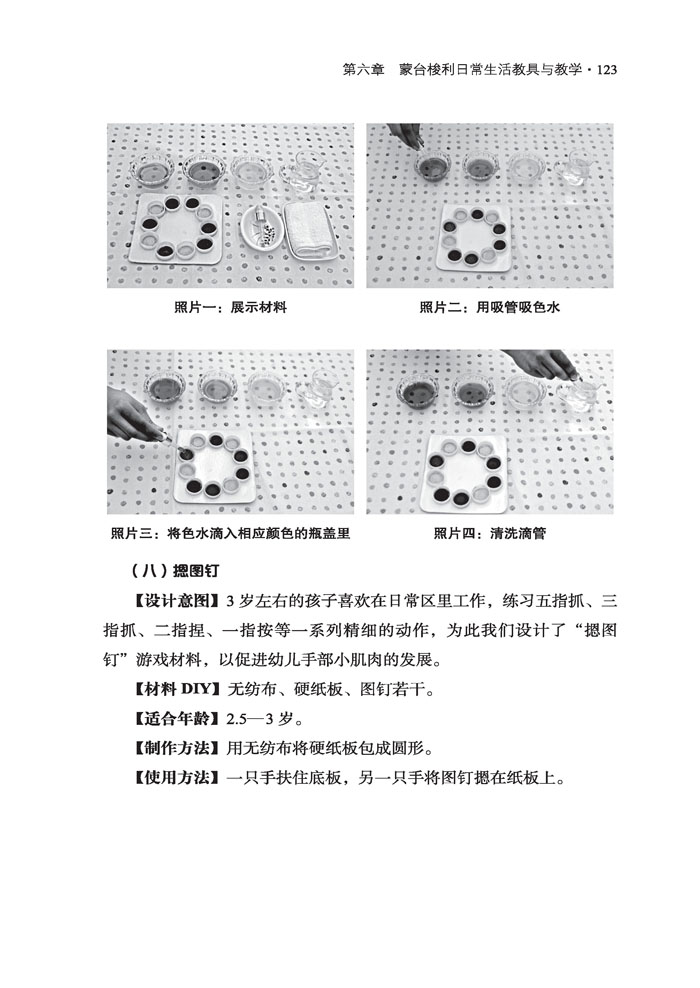 第六章　蒙台梭利日常生活教具与教学 · 123

照片一：展示材料

照片二：用吸管吸色水

照片三：将色水滴入相应颜色的瓶盖里

照片四：清洗滴管

（八）摁图钉

【设计意图】3 岁左右的孩子喜欢在日常区里工作，练习五指抓、三指抓、二指捏、一指按等一系列精细的动作，为此我们设计了“摁图钉”游戏材料，以促进幼儿手部小肌肉的发展。

【材料 DIY】无纺布、硬纸板、图钉若干。

【适合年龄】2.5—3 岁。

【制作方法】用无纺布将硬纸板包成圆形。

【使用方法】一只手扶住底板，另一只手将图钉摁在纸板上。